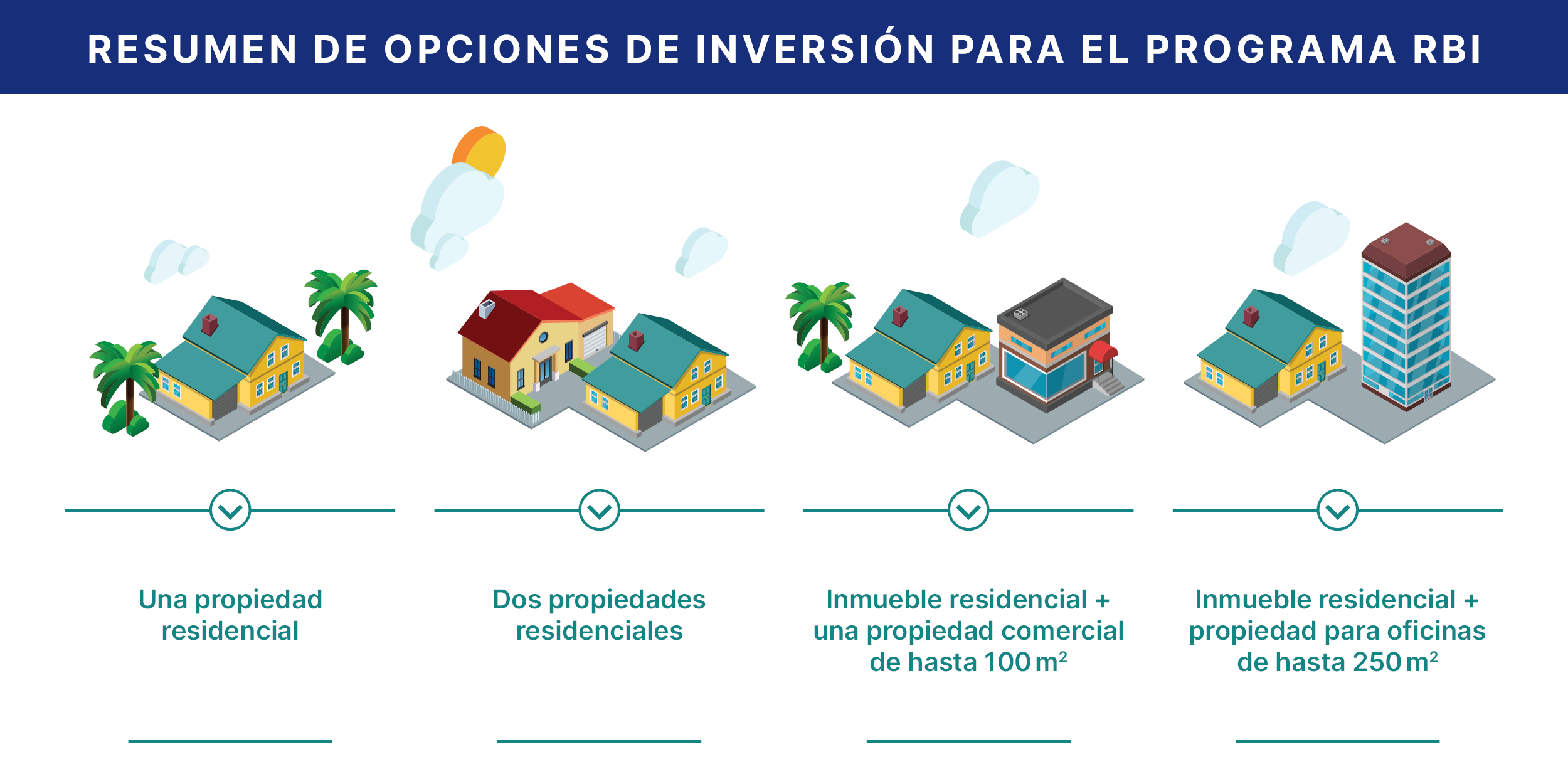 RESUMEN DE OPCIONES DE INVERSIÓN PARA EL PROGRAMA RBI

Una propiedad residencial

Dos propiedades residenciales

Inmueble residencial + una propiedad comercial de hasta 100 $m^2$

Inmueble residencial + propiedad para oficinas de hasta 250 $m^2$